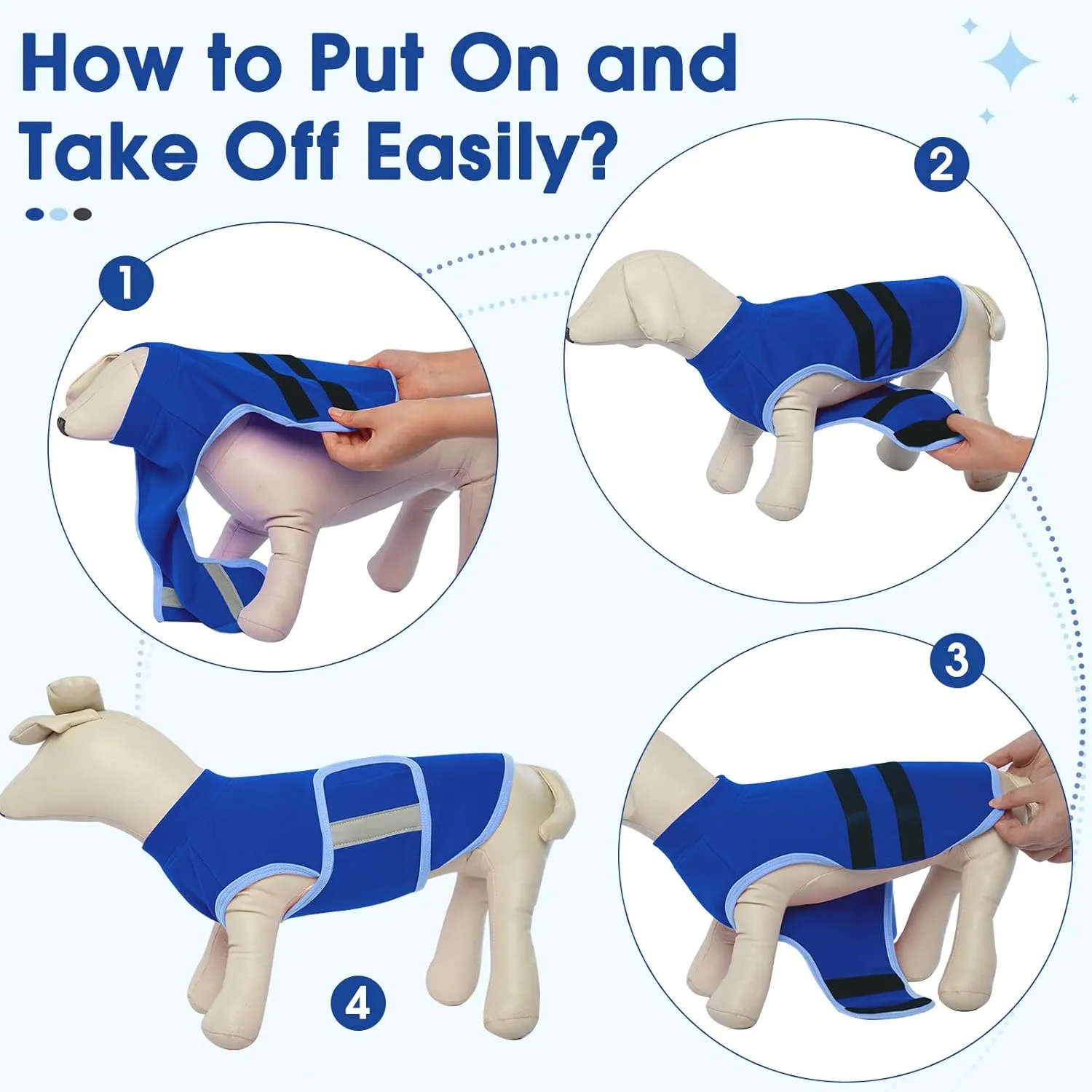 How to Put On and Take Off Easily?

1

2

3

4