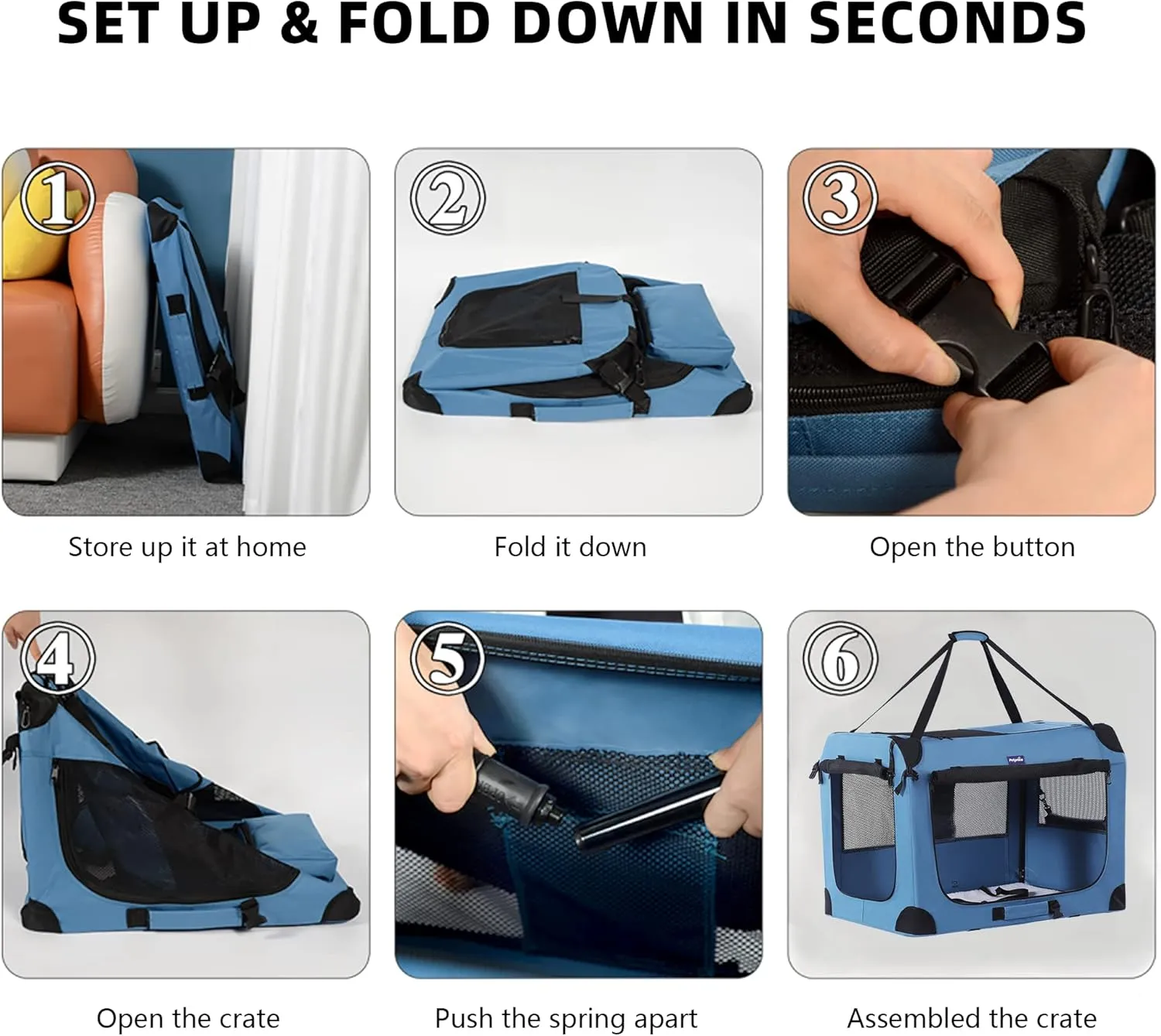 SET UP & FOLD DOWN IN SECONDS

1
Store up it at home

2
Fold it down

3
Open the button

4
Open the crate

5
Push the spring apart

6
Assembled the crate