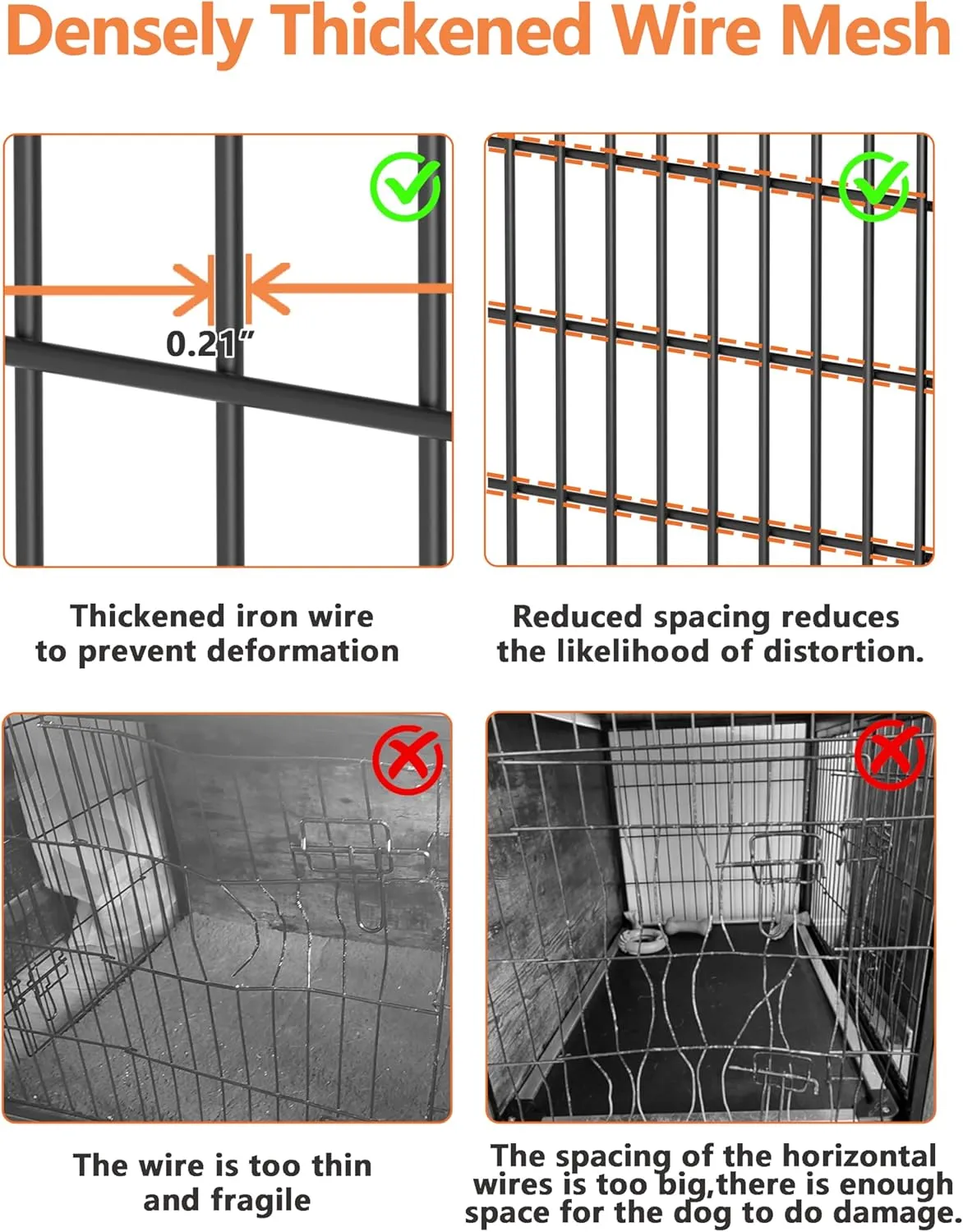 Densely Thickened Wire Mesh

0.21"

Thickened iron wire to prevent deformation

Reduced spacing reduces the likelihood of distortion.

The wire is too thin and fragile

The spacing of the horizontal wires is too big,there is enough space for the dog to do damage.